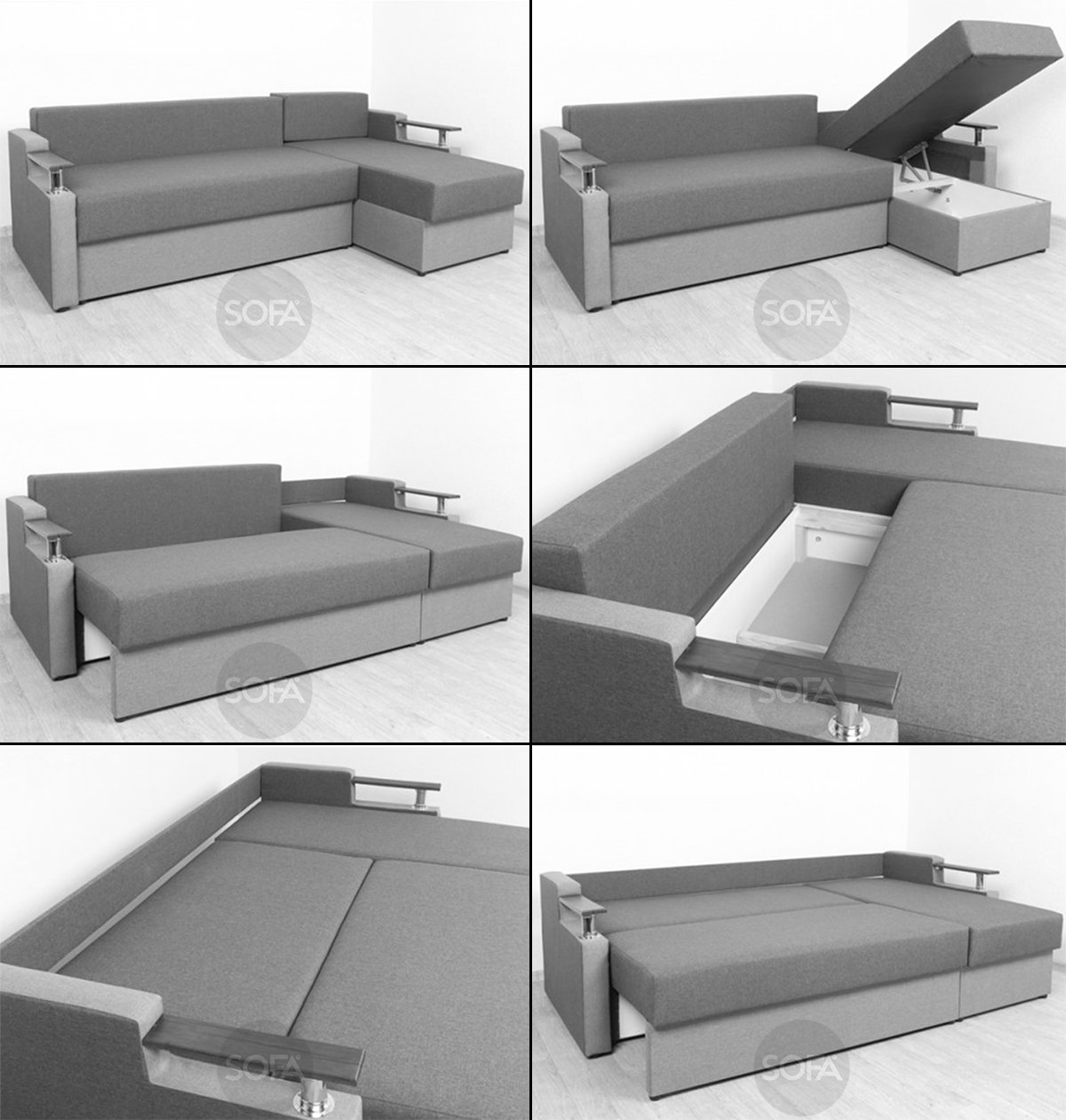 SOFA

SOFA

SOFA

SOFA

SOFA

SOFA