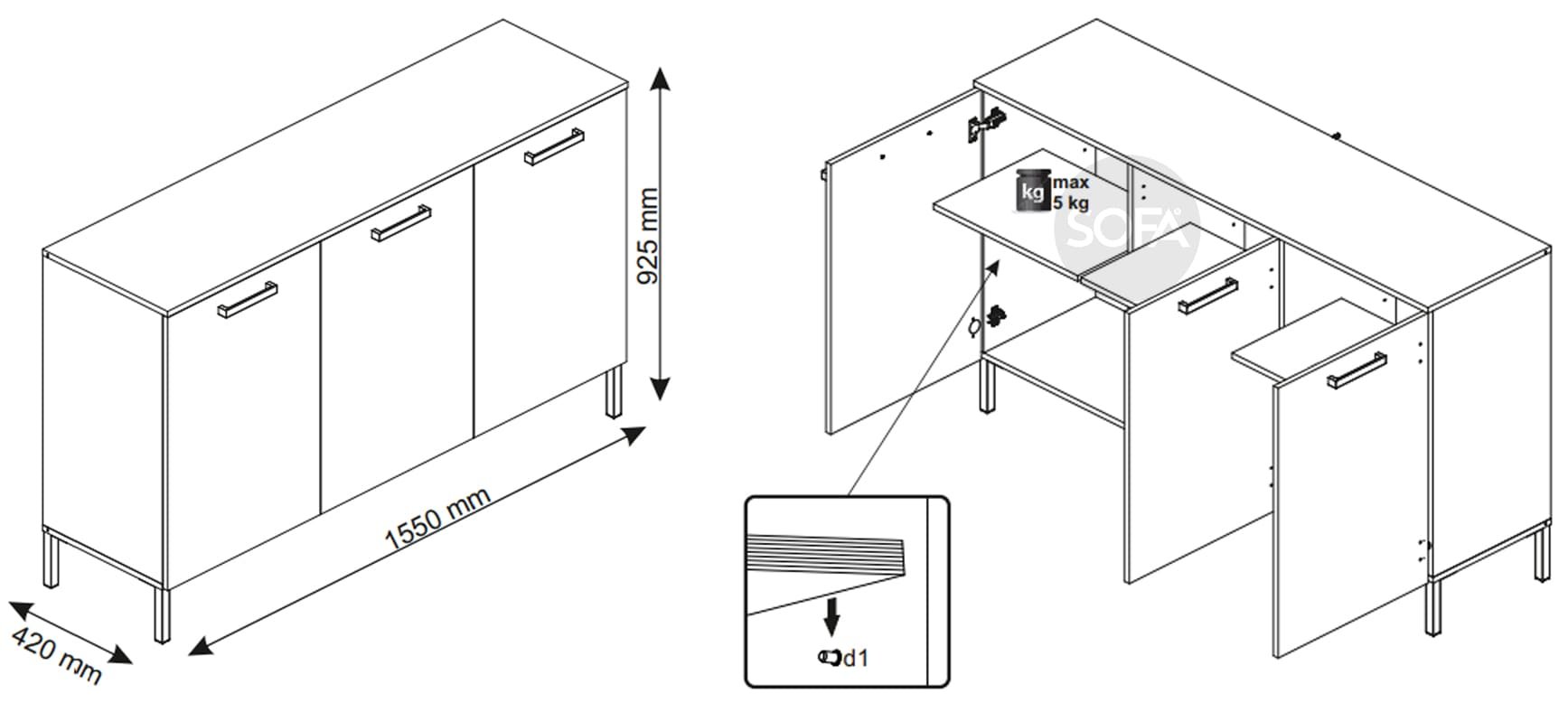 925 mm

1550 mm

420 mm

kg max 5 kg

SOFA

d1