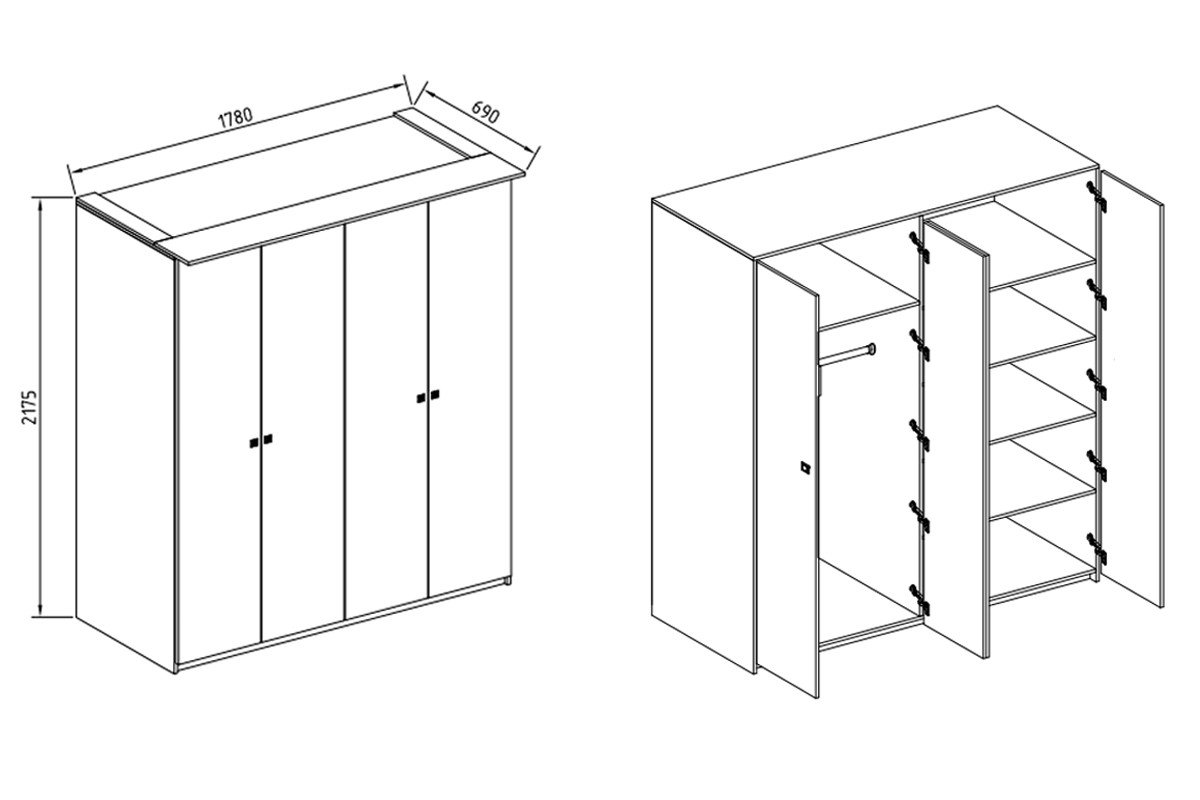 1780
690
2175