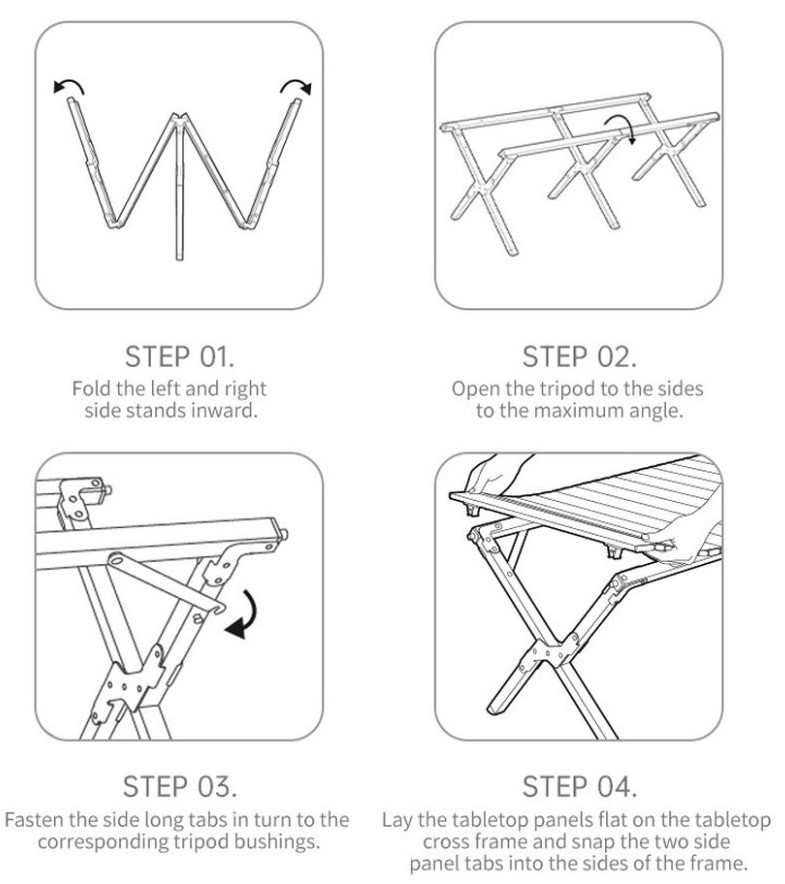 STEP 01.
Fold the left and right side stands inward.

STEP 02.
Open the tripod to the sides to the maximum angle.

STEP 03.
Fasten the side long tabs in turn to the corresponding tripod bushings.

STEP 04.
Lay the tabletop panels flat on the tabletop cross frame and snap the two side panel tabs into the sides of the frame.