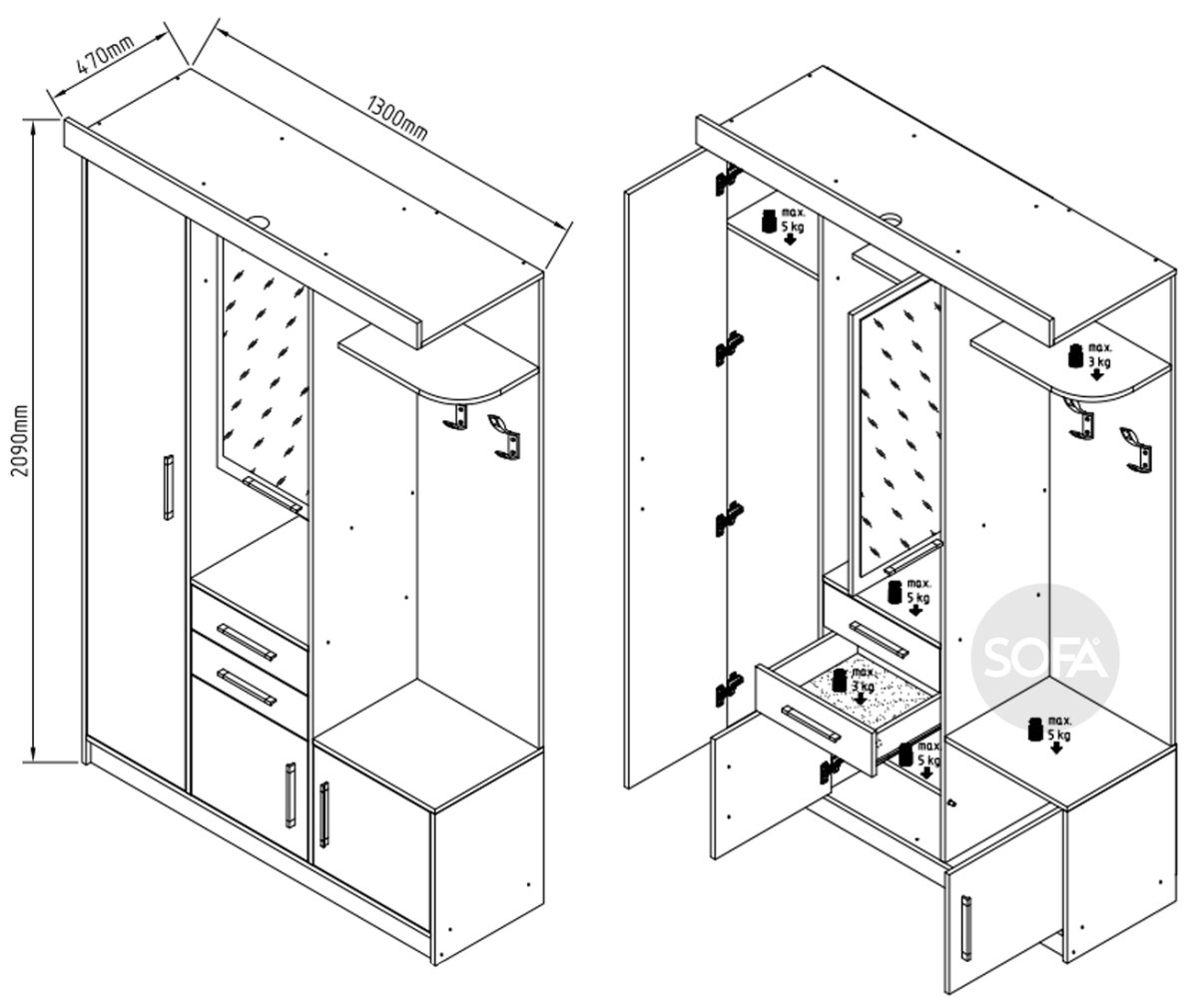 470mm
1300mm
2090mm
max. 5 kg
max. 3 kg
max. 5 kg
max. 3 kg
max. 5 kg
max. 5 kg
SOFA