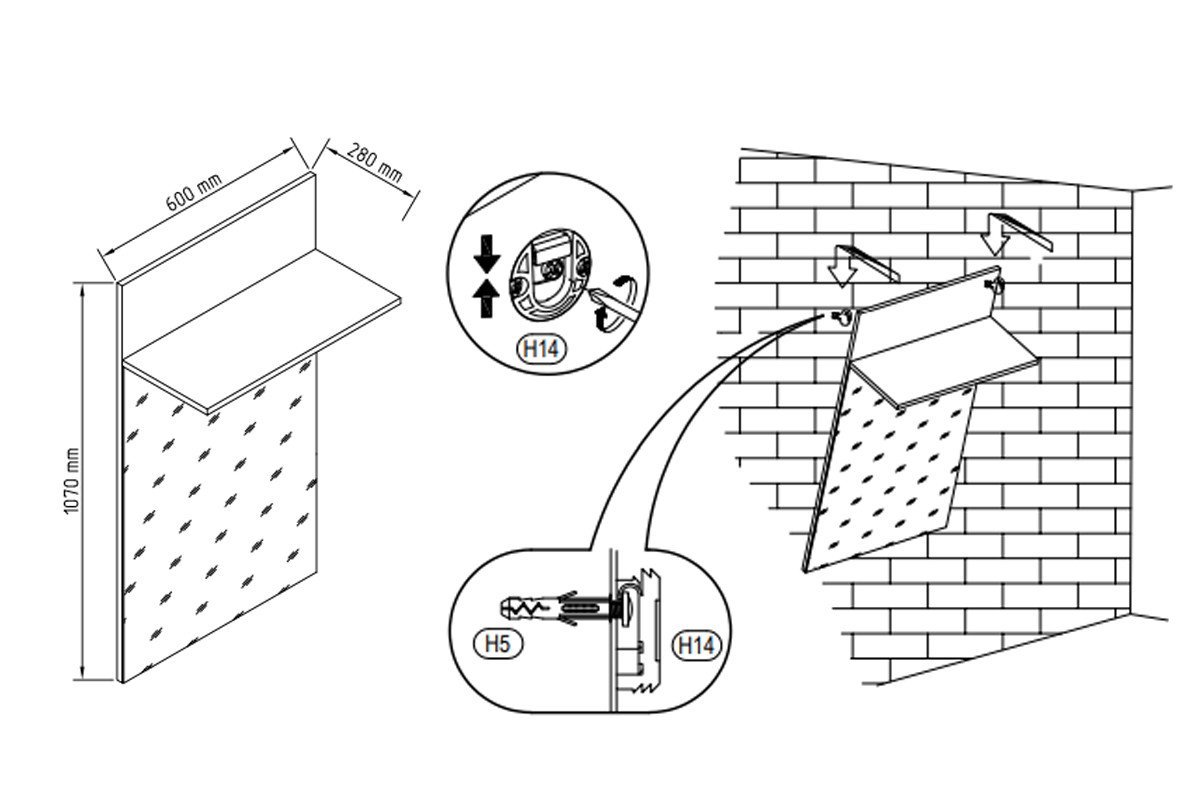 600 mm
280 mm
1070 mm
H14
H5
H14