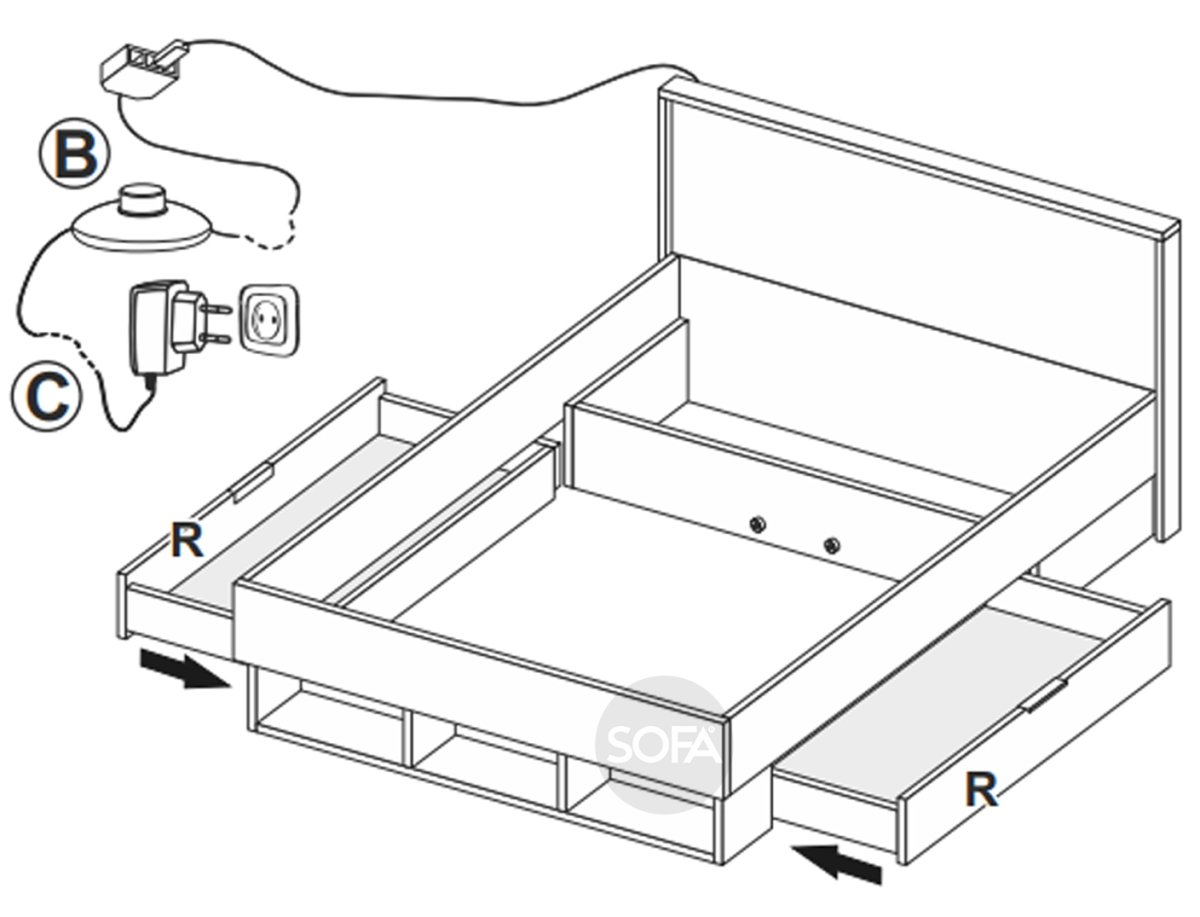 B
C
R
SOFA
R