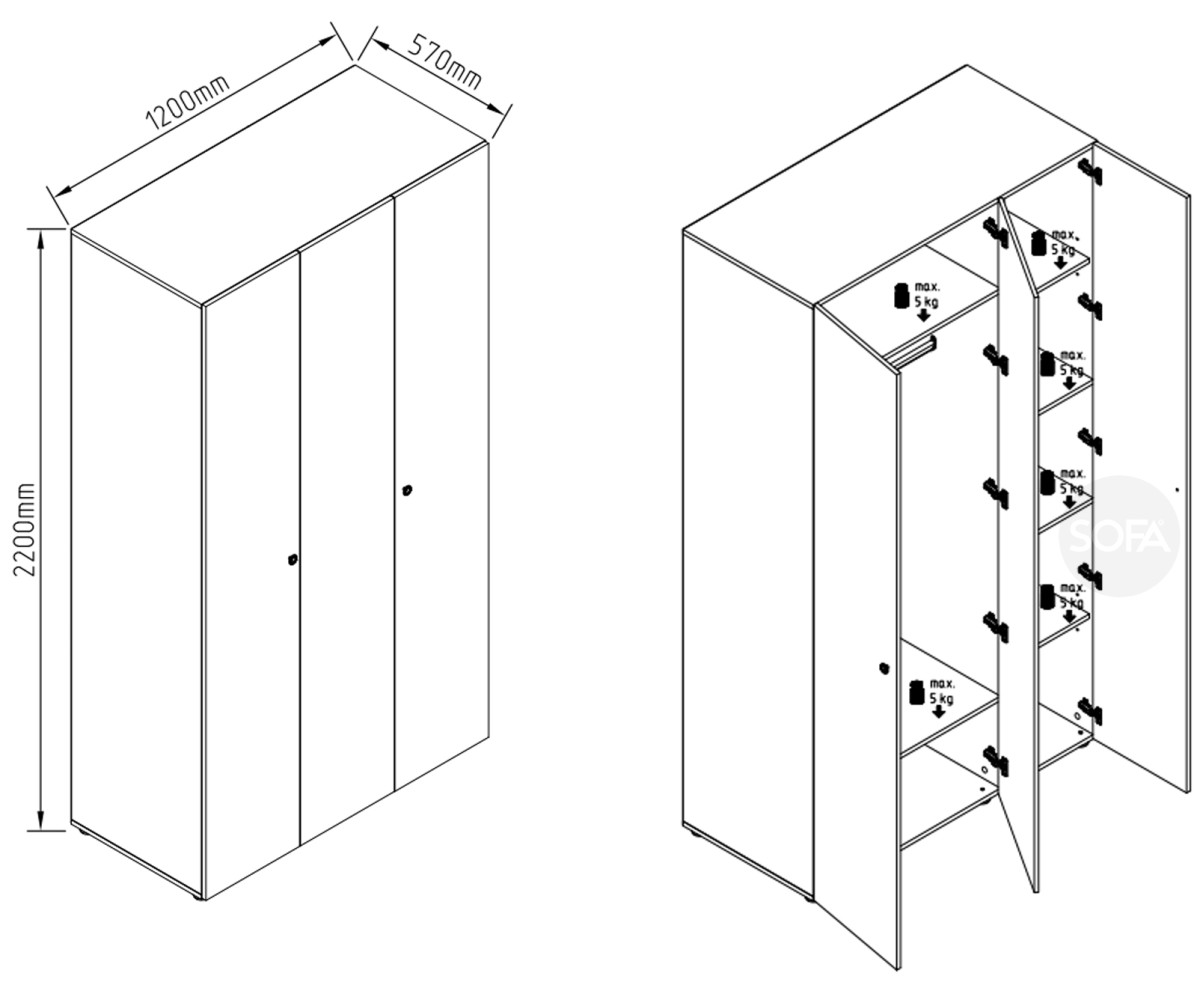 1200mm
570mm
2200mm
max. 5 kg
max. 5 kg
max. 5 kg
max. 5 kg
max. 5 kg
max. 5 kg
SOFA