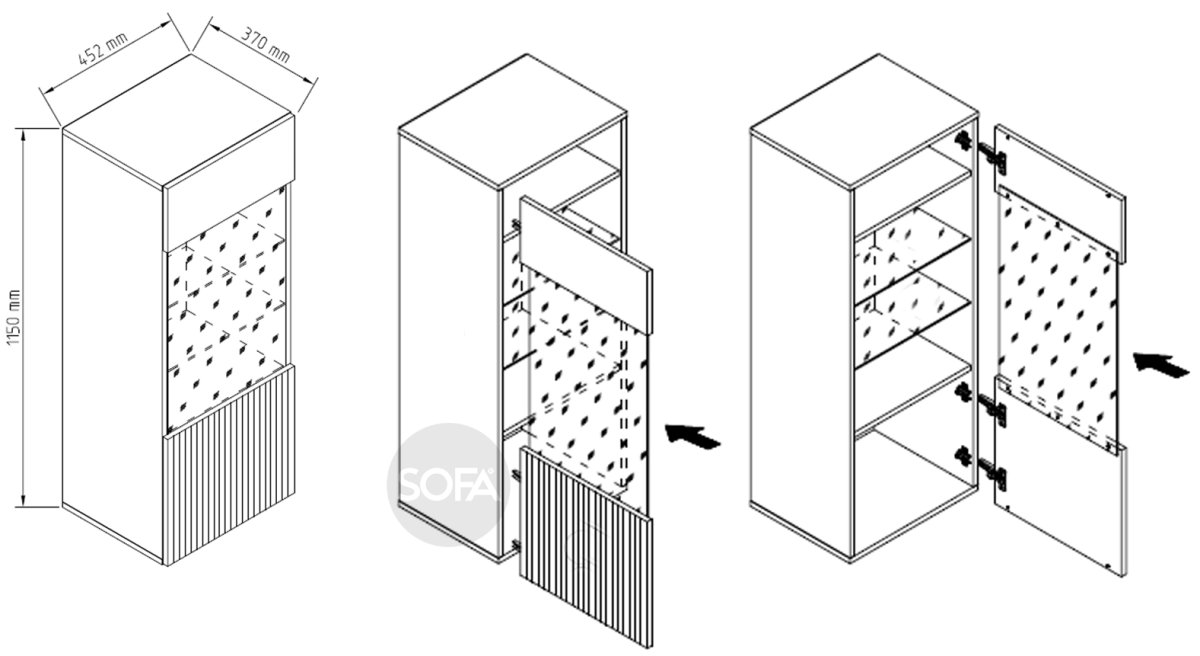 452 mm
370 mm
1150 mm
SOFA