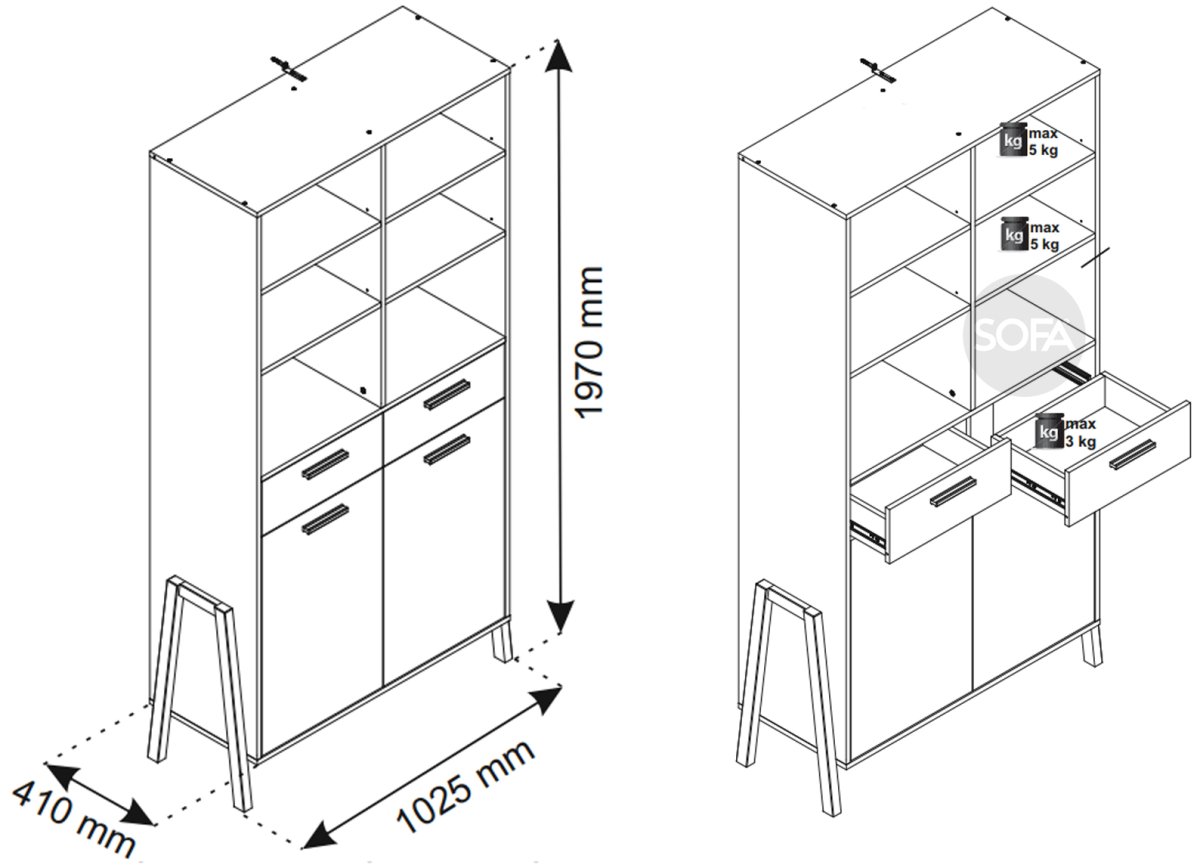 1970 mm

410 mm

1025 mm

kg max 5 kg

kg max 5 kg

SOFA

kg max 3 kg