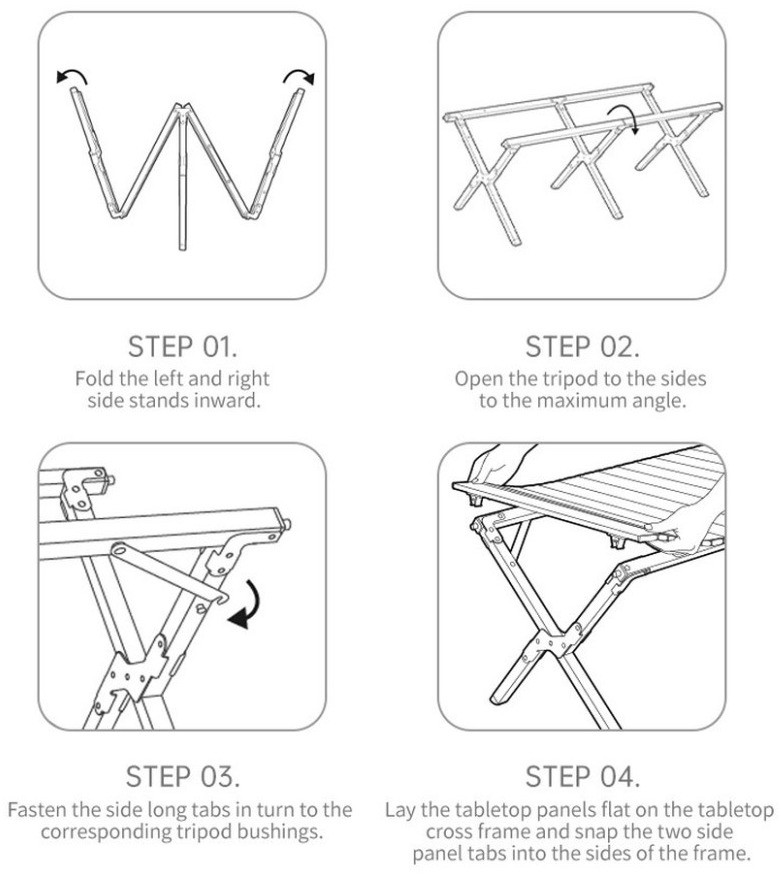 STEP 01.
Fold the left and right side stands inward.

STEP 02.
Open the tripod to the sides to the maximum angle.

STEP 03.
Fasten the side long tabs in turn to the corresponding tripod bushings.

STEP 04.
Lay the tabletop panels flat on the tabletop cross frame and snap the two side panel tabs into the sides of the frame.