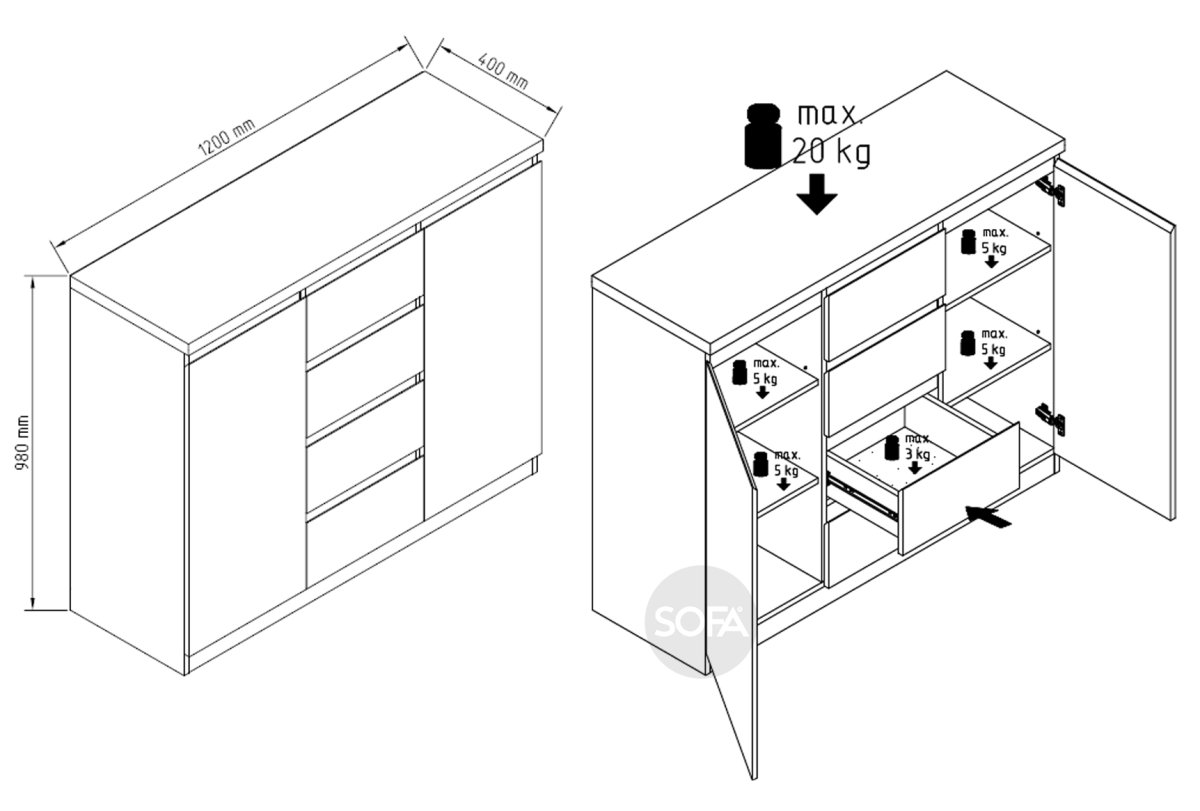 1200 mm
400 mm
980 mm
max. 20 kg
max. 5 kg
max. 5 kg
max. 5 kg
max. 5 kg
max. 3 kg
SOFA