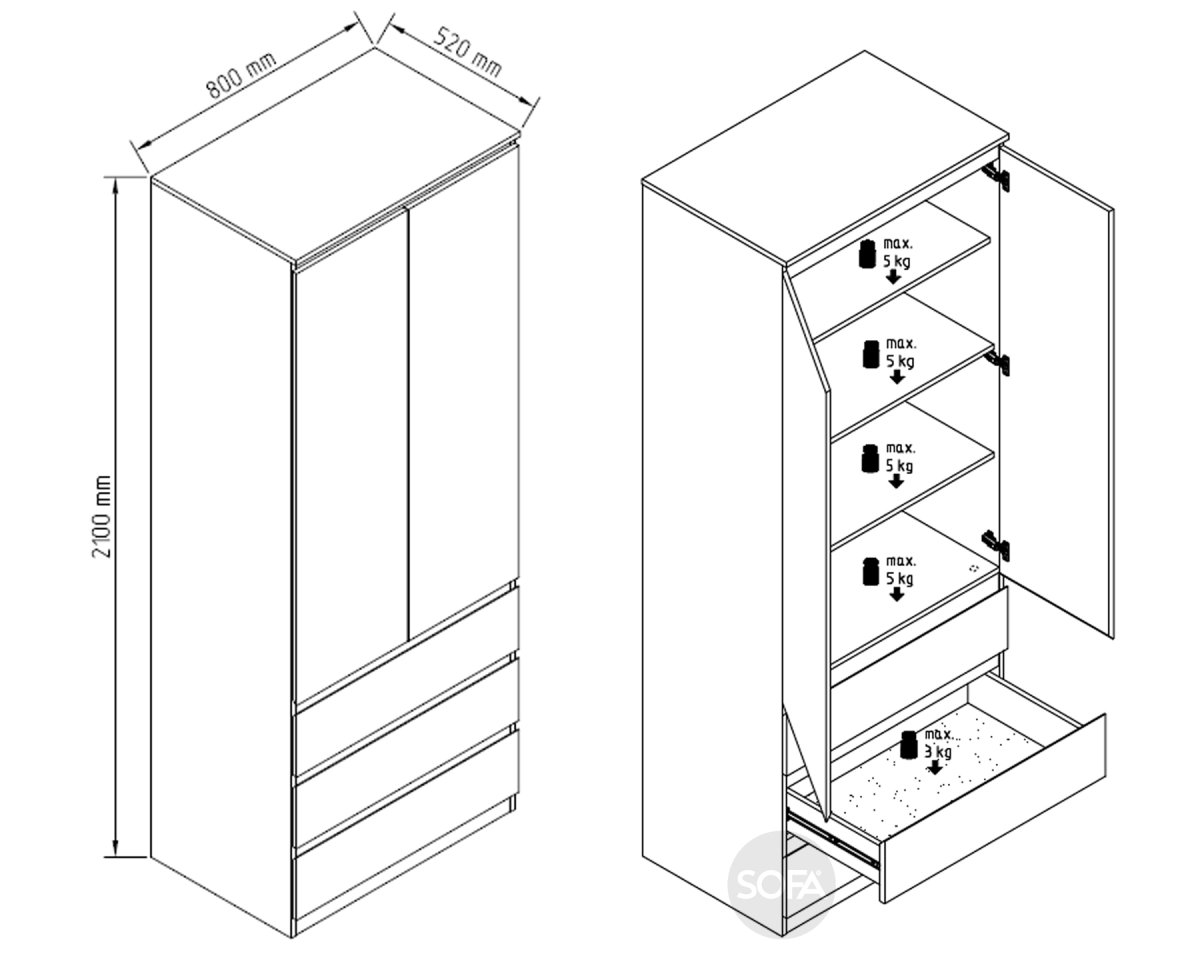 800 mm
520 mm
2100 mm

max.
5 kg

max.
5 kg

max.
5 kg

max.
5 kg

max.
3 kg

SOFA