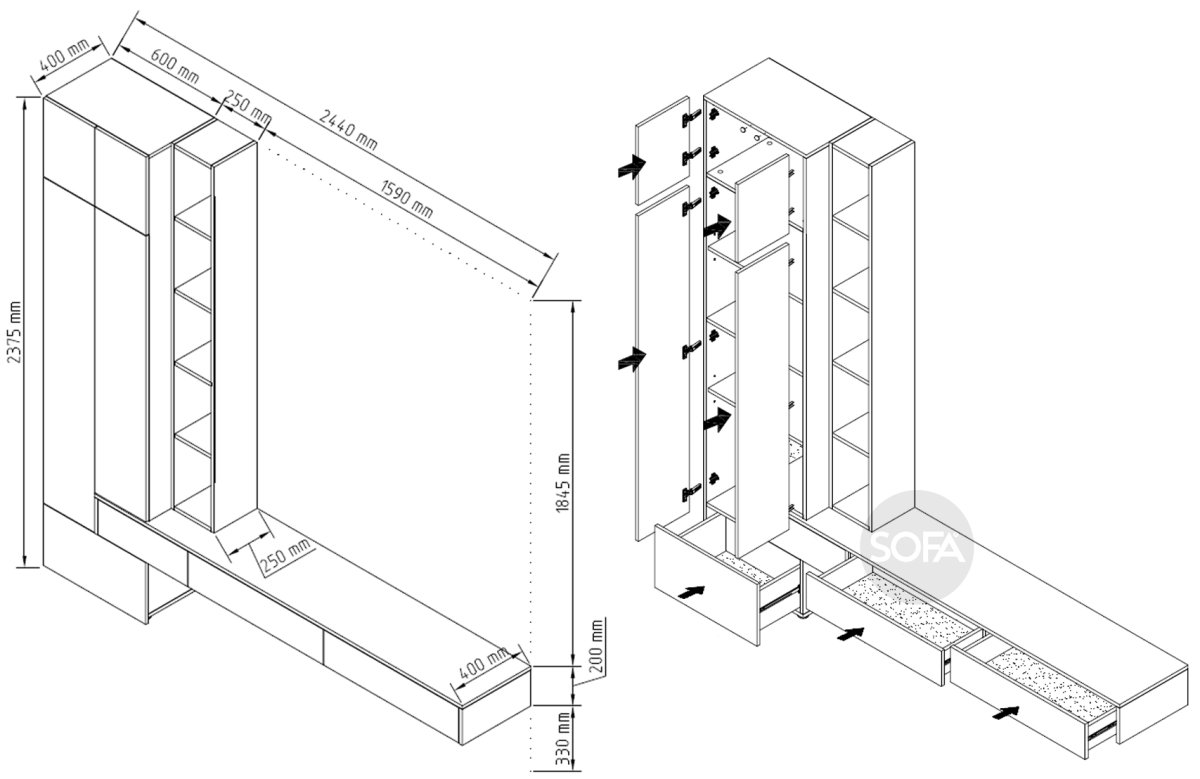 400 mm
600 mm
250 mm
2440 mm
1590 mm
2375 mm
1845 mm
250 mm
400 mm
200 mm
330 mm
SOFA